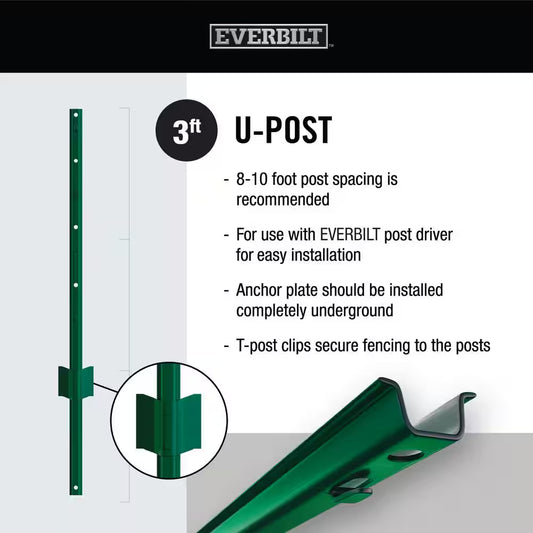 EVERBILT

3ft U-POST

- 8-10 foot post spacing is recommended

- For use with EVERBILT post driver for easy installation

- Anchor plate should be installed completely underground

- T-post clips secure fencing to the posts